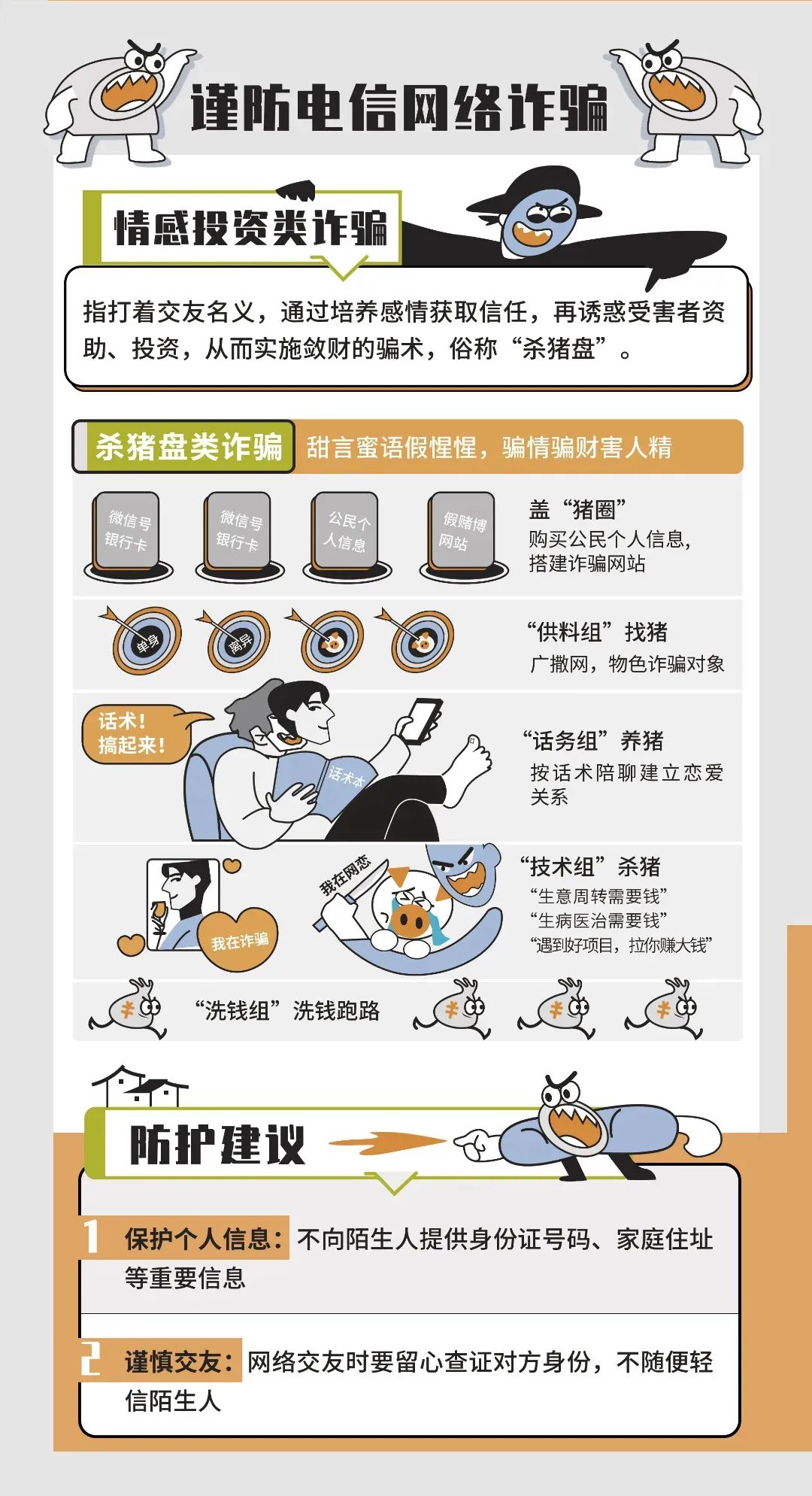 谨防电信网络诈骗

情感投资类诈骗

指打着交友名义，通过培养感情获取信任，再诱惑受害者资助、投资，从而实施敛财的骗术，俗称“杀猪盘”。

杀猪盘类诈骗 甜言蜜语假惺惺，骗情骗财害人精

微信号 银行卡 微信号 银行卡 公民个人信息 假赌博网站

盖“猪圈”
购买公民个人信息，搭建诈骗网站

单身 离异

“供料组”找猪
广撒网，物色诈骗对象

话术！搞起来！

话术本

“话务组”养猪
按话术陪聊建立恋爱关系

我在诈骗 我在网恋

“技术组”杀猪
“生意周转需要钱”
“生病医治需要钱”
“遇到好项目，拉你赚大钱”

“洗钱组”洗钱跑路

防护建议

1 保护个人信息：不向陌生人提供身份证号码、家庭住址等重要信息

2 谨慎交友：网络交友时要留心查证对方身份，不随便轻信陌生人